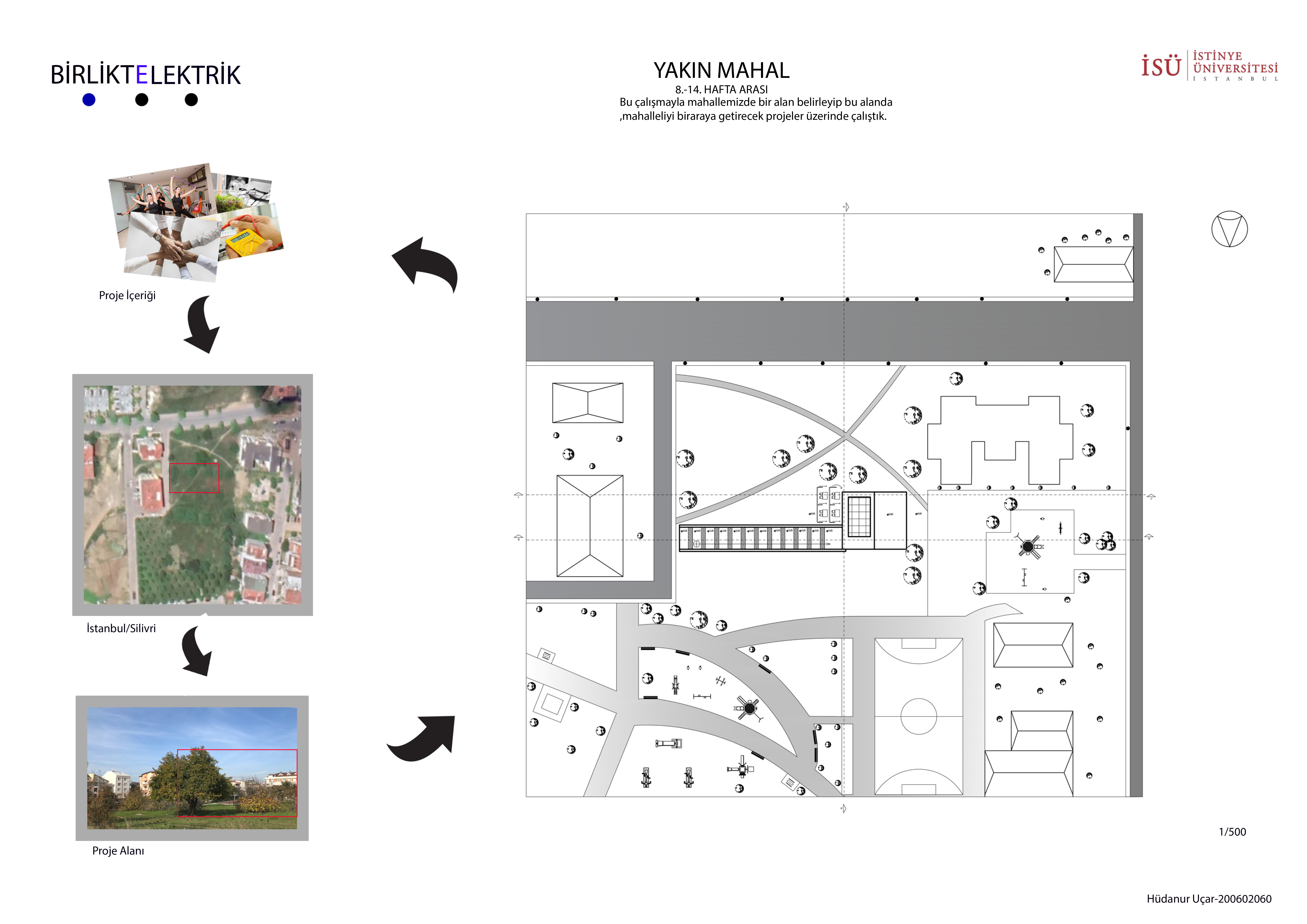 BİRLİKTELEKTRİK

YAKIN MAHAL
8.-14. HAFTA ARASI
Bu çalışmayla mahallemizde bir alan belirleyip bu alanda ,mahalleliyi biraraya getirecek projeler üzerinde çalıştık.

İSÜ İSTİNYE ÜNİVERSİTESİ İSTANBUL

Proje İçeriği

İstanbul/Silivri

Proje Alanı

1/500

Hüdanur Uçar-200602060