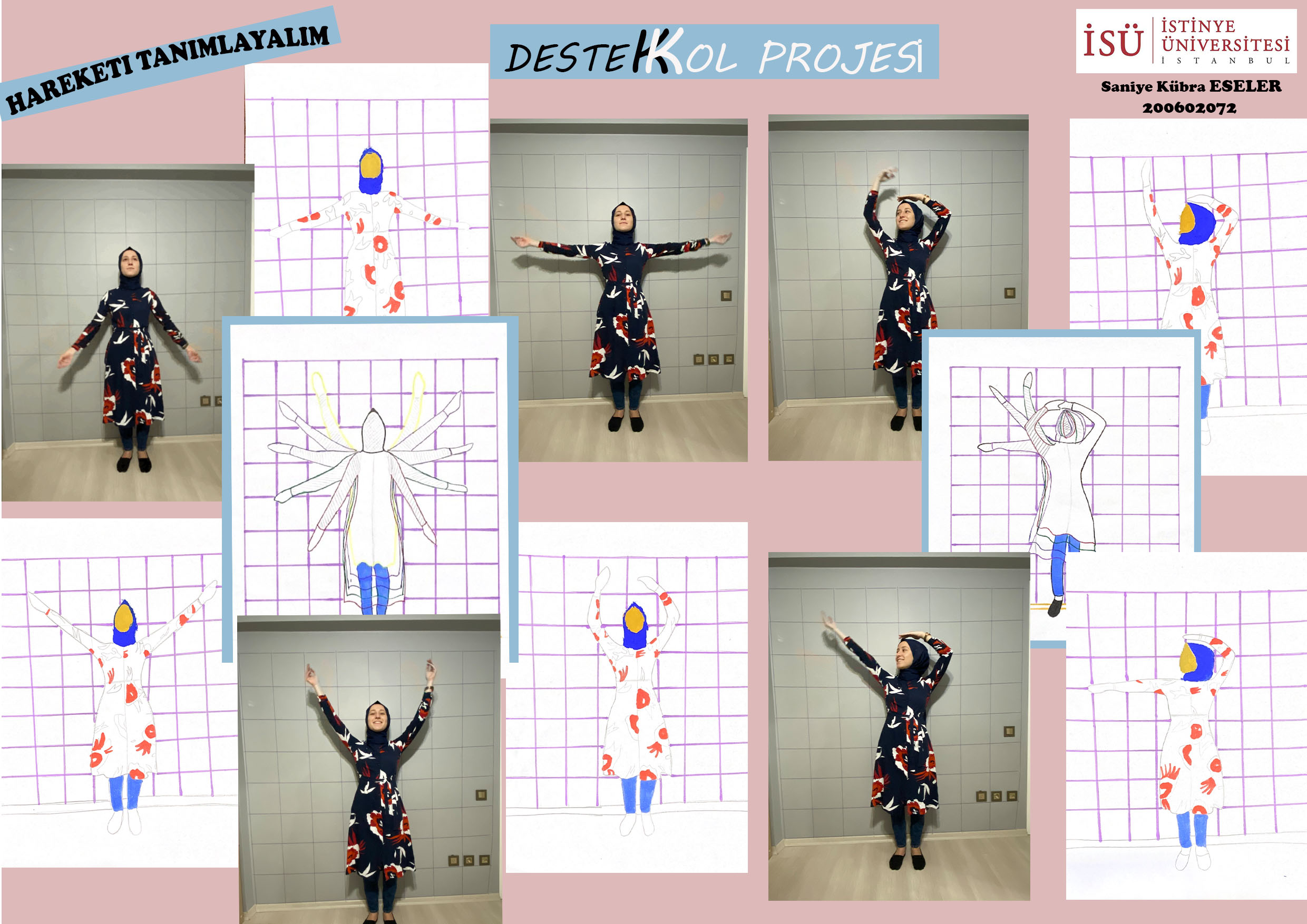 HAREKETI TANIMLAYALIM

DESTEKKOL PROJESİ

İSÜ İSTİNYE ÜNİVERSİTESİ İSTANBUL

Saniye Kübra ESELER
200602072