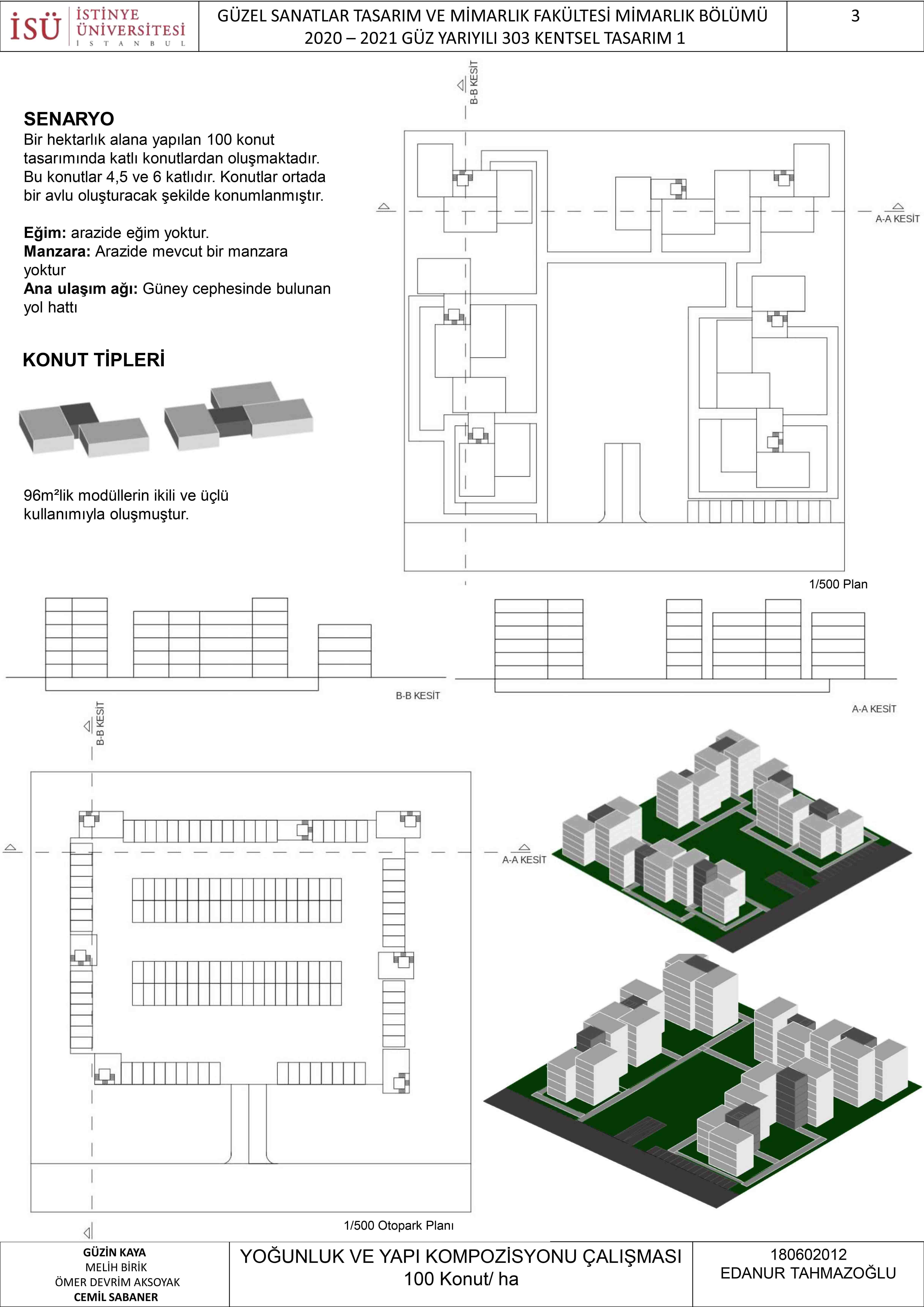 İSÜ İSTİNYE ÜNİVERSİTESİ İSTANBUL

GÜZEL SANATLAR TASARIM VE MİMARLIK FAKÜLTESİ MİMARLIK BÖLÜMÜ
2020 – 2021 GÜZ YARIYILI 303 KENTSEL TASARIM 1

3

SENARYO
Bir hektarlık alana yapılan 100 konut tasarımında katlı konutlardan oluşmaktadır. Bu konutlar 4,5 ve 6 katlıdır. Konutlar ortada bir avlu oluşturacak şekilde konumlanmıştır.

Eğim: arazide eğim yoktur.
Manzara: Arazide mevcut bir manzara yoktur
Ana ulaşım ağı: Güney cephesinde bulunan yol hattı

KONUT TİPLERİ

96m²lik modüllerin ikili ve üçlü kullanımıyla oluşmuştur.

B-B KESİT

A-A KESİT

1/500 Plan

B-B KESİT

A-A KESİT

B-B KESİT

A-A KESİT

1/500 Otopark Planı

GÜZİN KAYA
MELİH BİRİK
ÖMER DEVRİM AKSOYAK
CEMİL SABANER

YOĞUNLUK VE YAPI KOMPOZİSYONU ÇALIŞMASI
100 Konut/ ha

180602012
EDANUR TAHMAZOĞLU