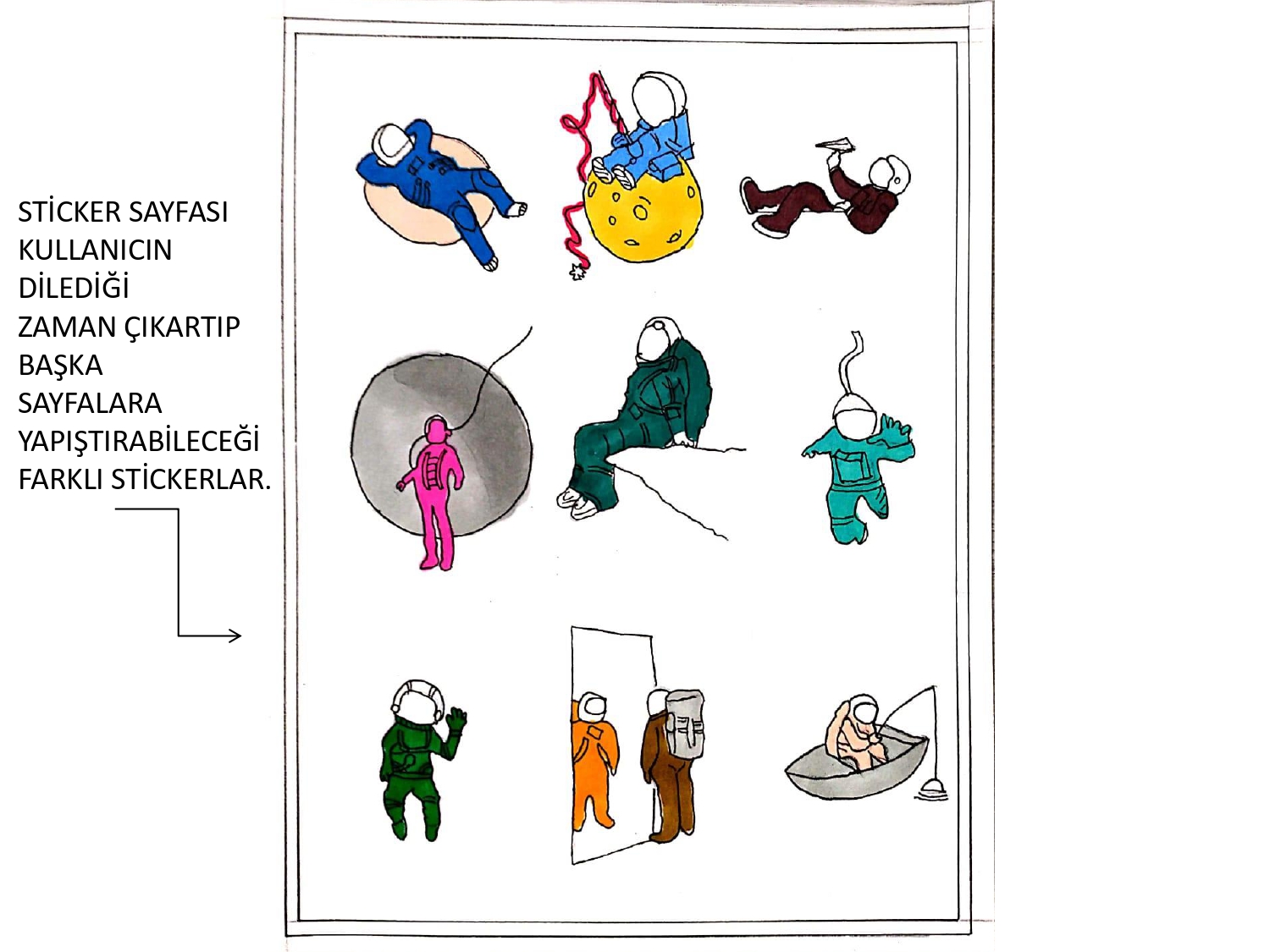 STİCKER SAYFASI KULLANICIN DİLEDİĞİ ZAMAN ÇIKARTIP BAŞKA SAYFALARA YAPIŞTIRABİLECEĞİ FARKLI STİCKERLAR.