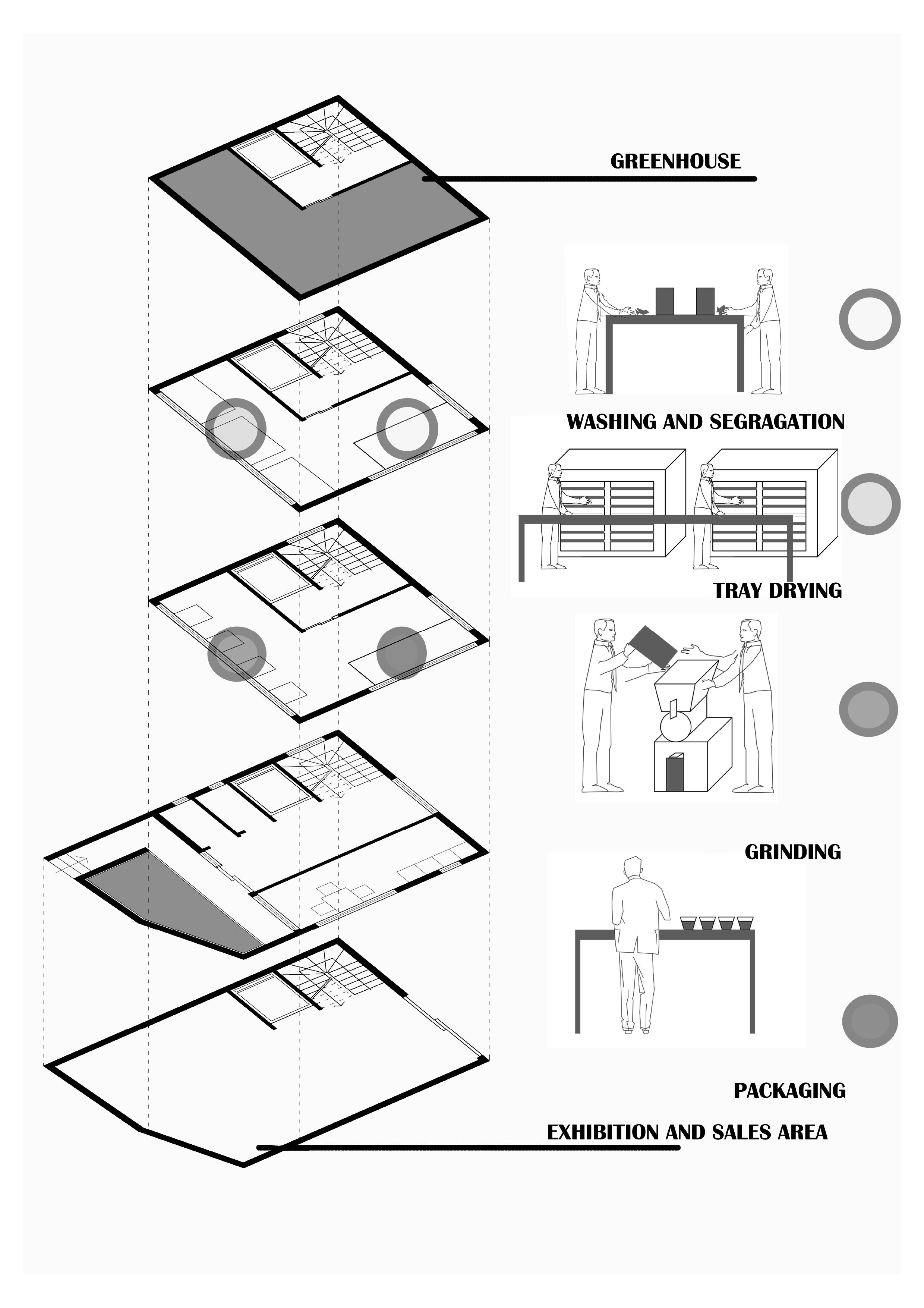 GREENHOUSE

WASHING AND SEGRAGATION

TRAY DRYING

GRINDING

PACKAGING

EXHIBITION AND SALES AREA