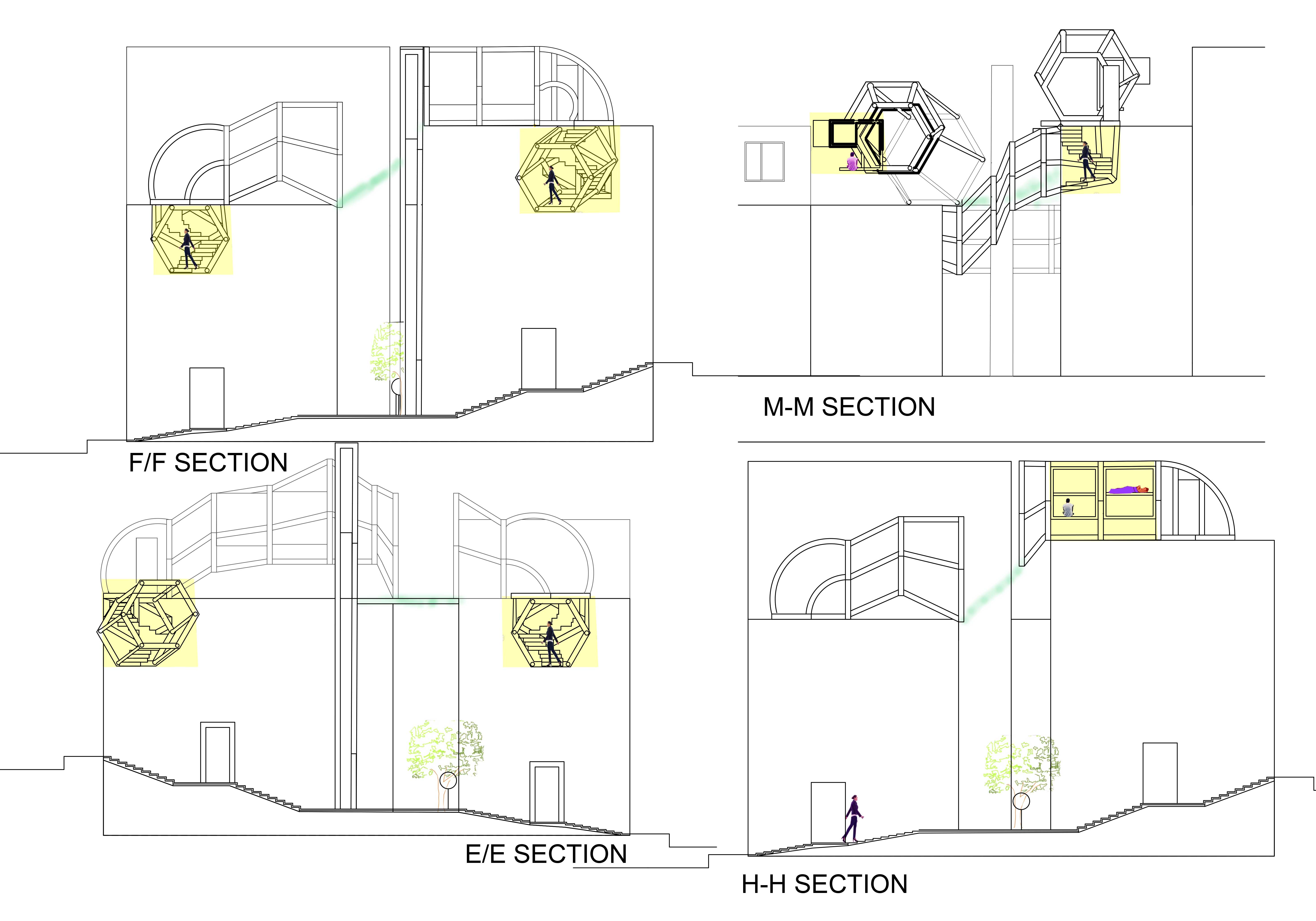 M-M SECTION

F/F SECTION

E/E SECTION

H-H SECTION