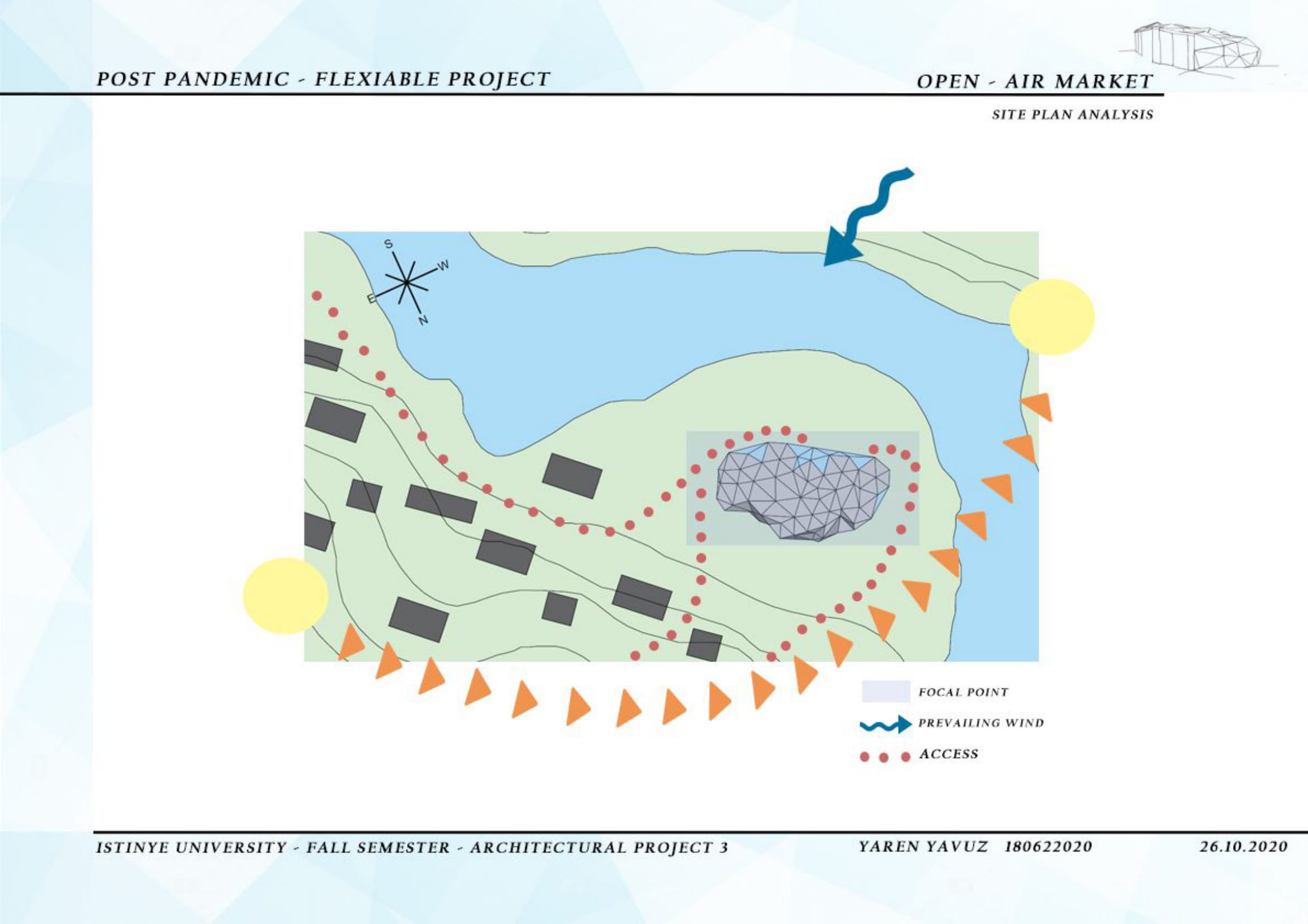 POST PANDEMIC - FLEXIABLE PROJECT

OPEN - AIR MARKET

SITE PLAN ANALYSIS

S
W
E
N

FOCAL POINT
PREVAILING WIND
ACCESS

ISTINYE UNIVERSITY - FALL SEMESTER - ARCHITECTURAL PROJECT 3

YAREN YAVUZ 180622020

26.10.2020